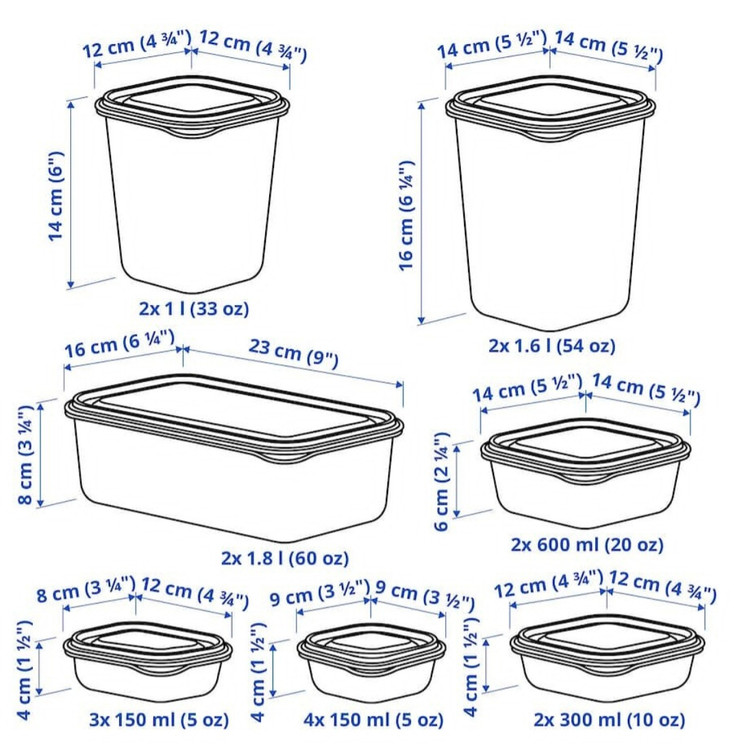 12 cm (4 ¾") 12 cm (4 ¾")
14 cm (6")
2x 1 l (33 oz)

14 cm (5 ½") 14 cm (5 ½")
16 cm (6 ¼")
2x 1.6 l (54 oz)

16 cm (6 ¼") 23 cm (9")
8 cm (3 ¼")
2x 1.8 l (60 oz)

14 cm (5 ½") 14 cm (5 ½")
6 cm (2 ¼")
2x 600 ml (20 oz)

8 cm (3 ¼") 12 cm (4 ¾")
4 cm (1 ½")
3x 150 ml (5 oz)

9 cm (3 ½") 9 cm (3 ½")
4 cm (1 ½")
4x 150 ml (5 oz)

12 cm (4 ¾") 12 cm (4 ¾")
4 cm (1 ½")
2x 300 ml (10 oz)