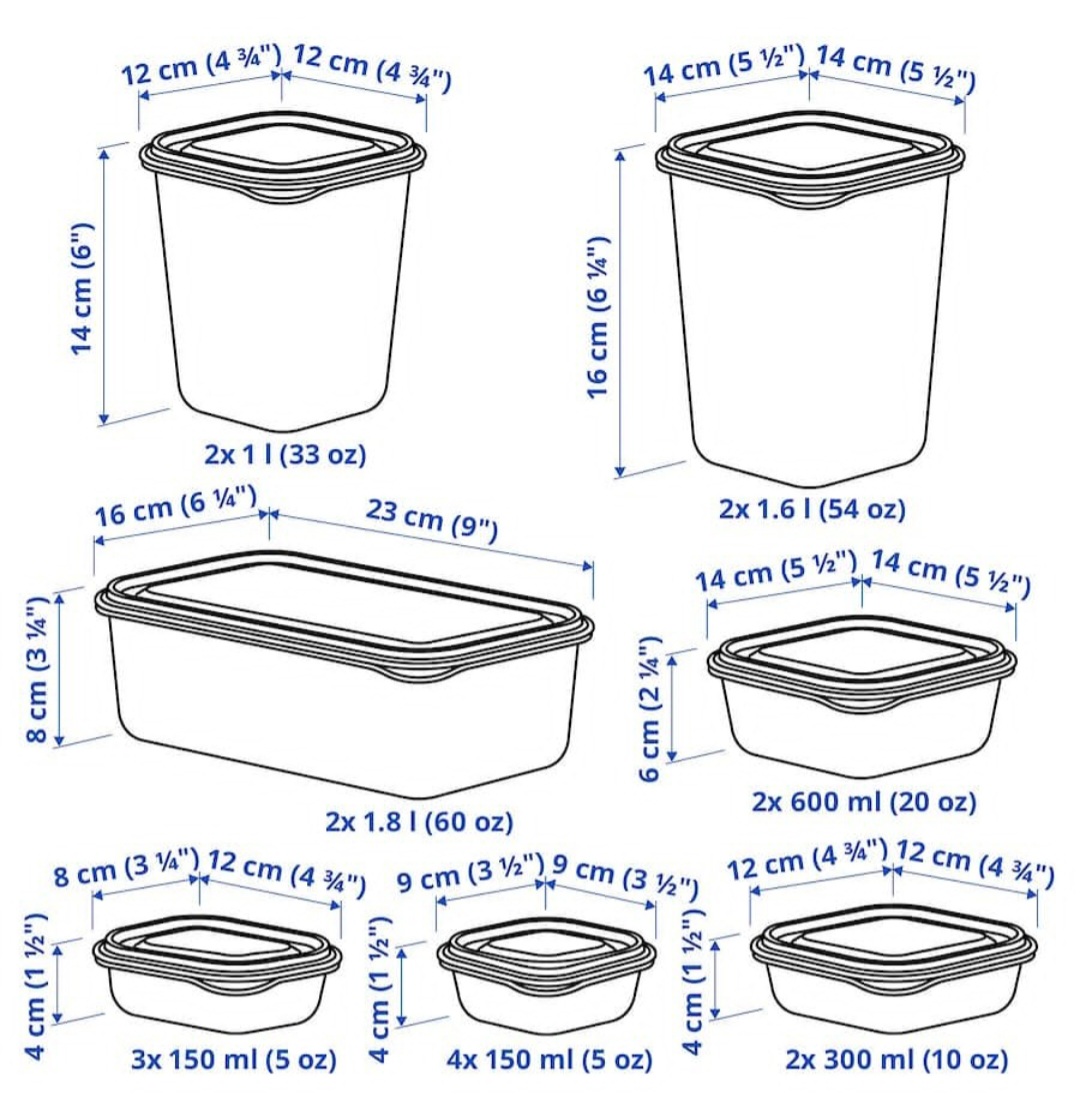 12 cm (4 ¾") 12 cm (4 ¾")
14 cm (6")
2x 1 l (33 oz)

14 cm (5 ½") 14 cm (5 ½")
16 cm (6 ¼")
2x 1.6 l (54 oz)

16 cm (6 ¼") 23 cm (9")
8 cm (3 ¼")
2x 1.8 l (60 oz)

14 cm (5 ½") 14 cm (5 ½")
6 cm (2 ¼")
2x 600 ml (20 oz)

8 cm (3 ¼") 12 cm (4 ¾")
4 cm (1 ½")
3x 150 ml (5 oz)

9 cm (3 ½") 9 cm (3 ½")
4 cm (1 ½")
4x 150 ml (5 oz)

12 cm (4 ¾") 12 cm (4 ¾")
4 cm (1 ½")
2x 300 ml (10 oz)